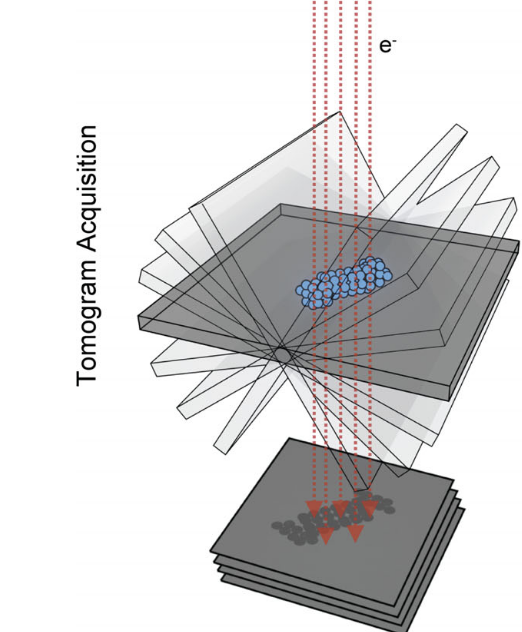 Tomogram Acquisition

$e^-$